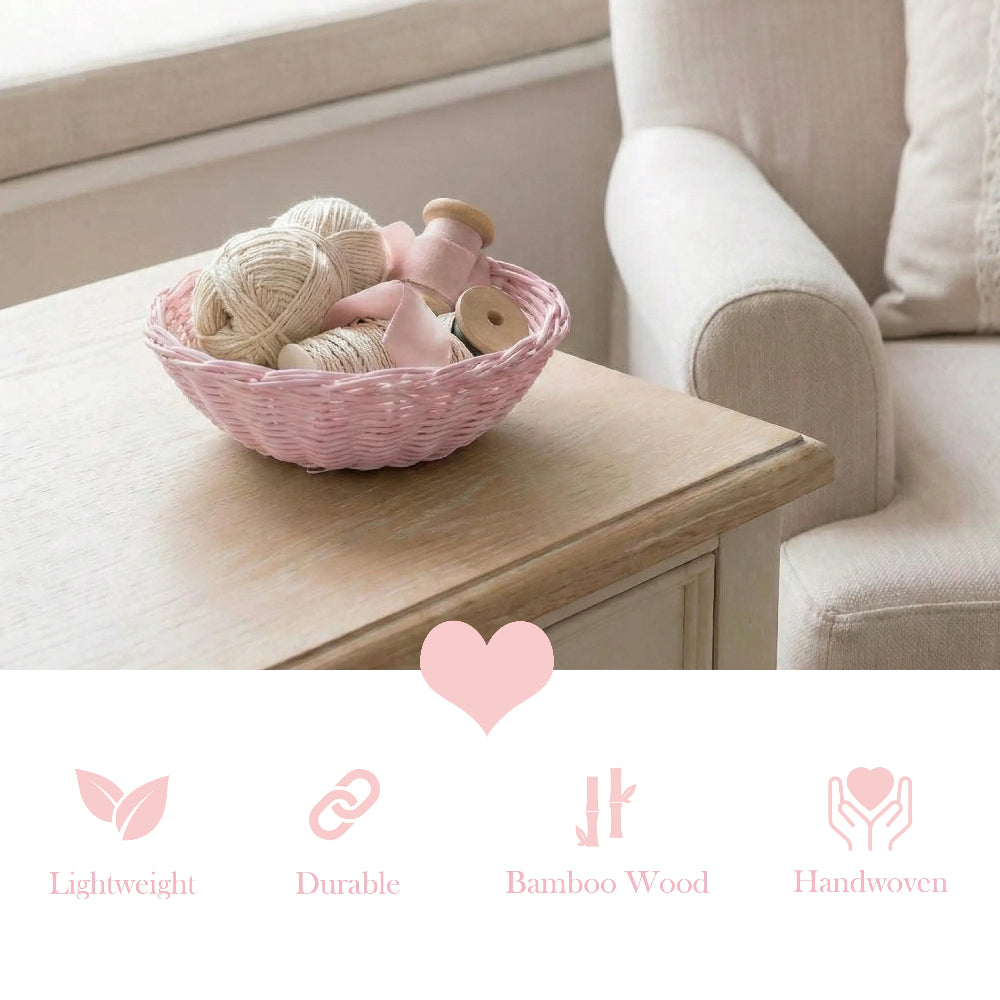 Lightweight
Durable
Bamboo Wood
Handwoven